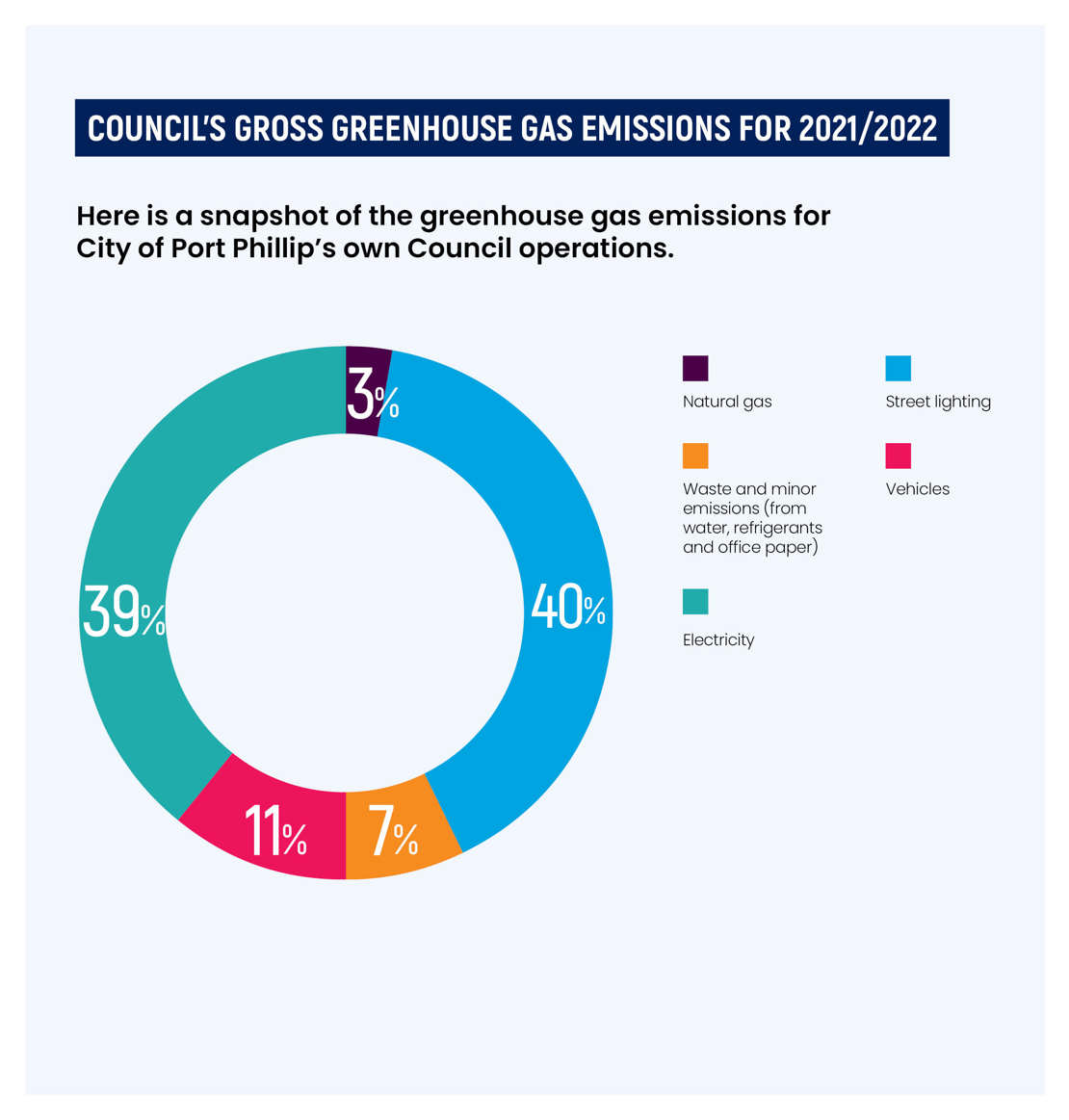 COUNCIL'S GROSS GREENHOUSE GAS EMISSIONS FOR 2021/2022

Here is a snapshot of the greenhouse gas emissions for City of Port Phillip's own Council operations.

3%

40%

7%

11%

39%

Natural gas

Street lighting

Waste and minor emissions (from water, refrigerants and office paper)

Vehicles

Electricity