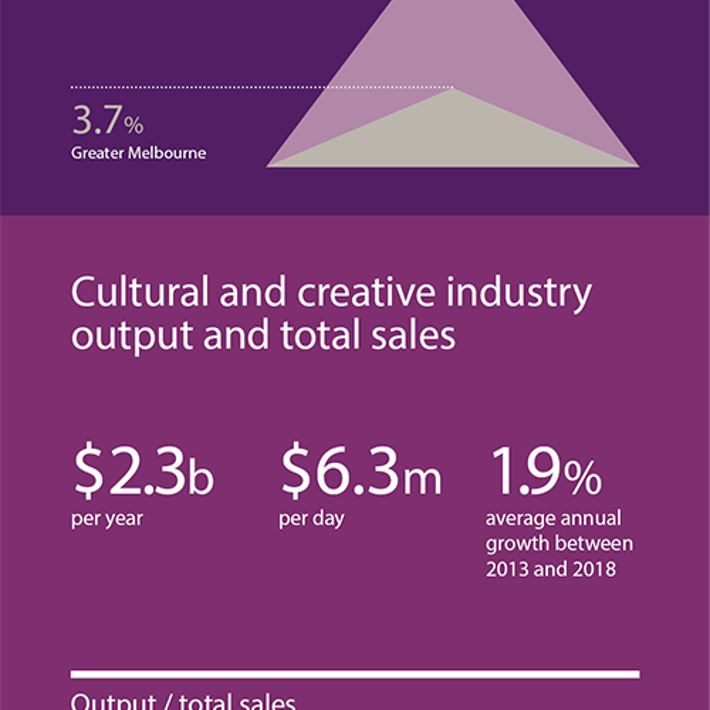 3.7%
Greater Melbourne

Cultural and creative industry output and total sales

$2.3b
per year

$6.3m
per day

1.9%
average annual growth between 2013 and 2018

Output / total sales