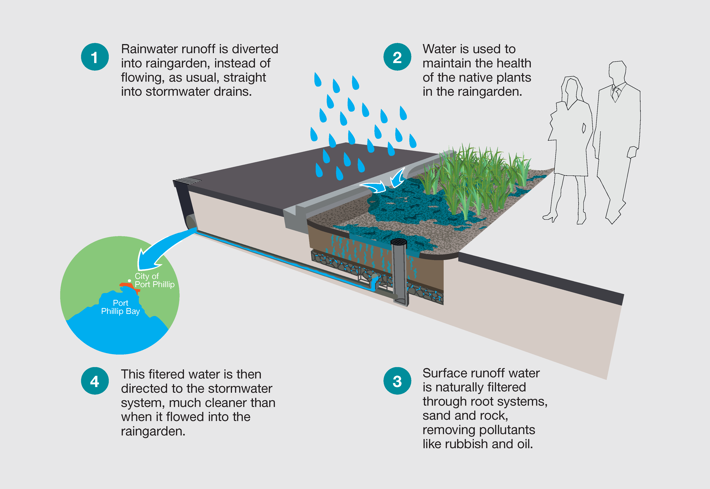 1 Rainwater runoff is diverted into raingarden, instead of flowing, as usual, straight into stormwater drains.

2 Water is used to maintain the health of the native plants in the raingarden.

City of Port Phillip

Port Phillip Bay

4 This fitered water is then directed to the stormwater system, much cleaner than when it flowed into the raingarden.

3 Surface runoff water is naturally filtered through root systems, sand and rock, removing pollutants like rubbish and oil.