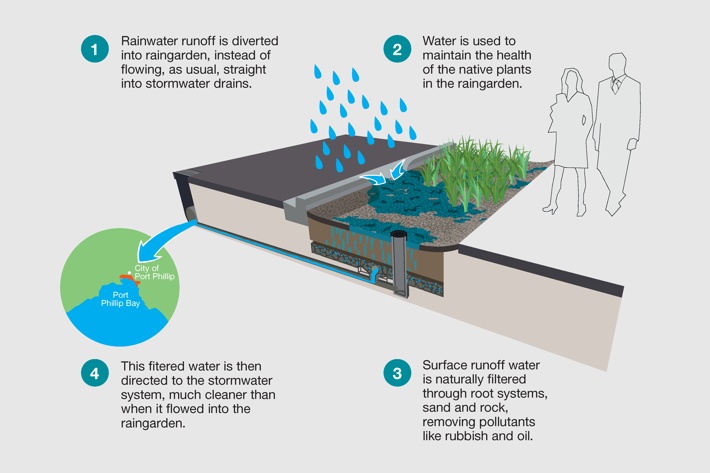 1 Rainwater runoff is diverted into raingarden, instead of flowing, as usual, straight into stormwater drains.

2 Water is used to maintain the health of the native plants in the raingarden.

City of Port Phillip

Port Phillip Bay

4 This fitered water is then directed to the stormwater system, much cleaner than when it flowed into the raingarden.

3 Surface runoff water is naturally filtered through root systems, sand and rock, removing pollutants like rubbish and oil.